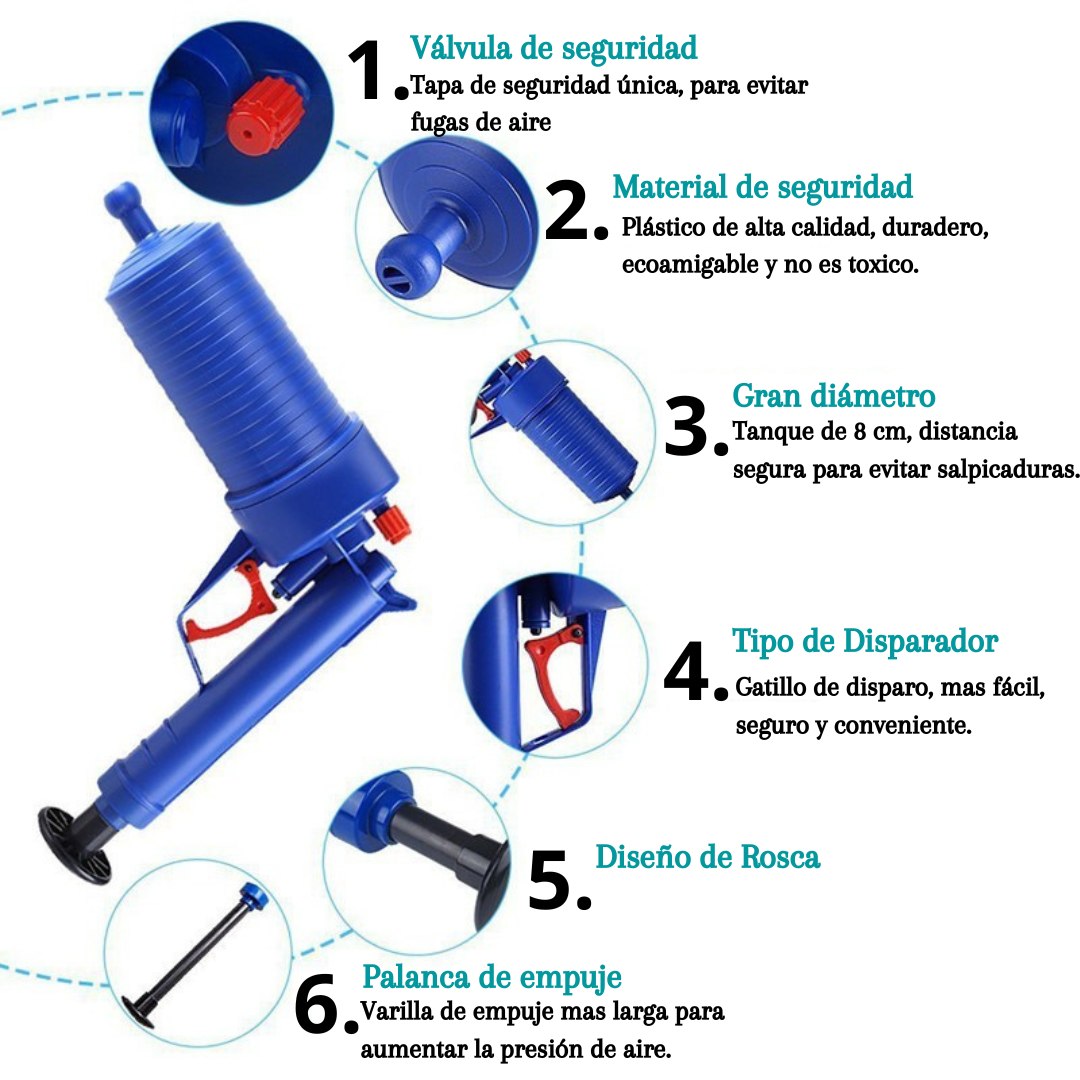 1. Válvula de seguridad
Tapa de seguridad única, para evitar fugas de aire

2. Material de seguridad
Plástico de alta calidad, duradero, ecoamigable y no es toxico.

3. Gran diámetro
Tanque de 8 cm, distancia segura para evitar salpicaduras.

4. Tipo de Disparador
Gatillo de disparo, mas fácil, seguro y conveniente.

5. Diseño de Rosca

6. Palanca de empuje
Varilla de empuje mas larga para aumentar la presión de aire.